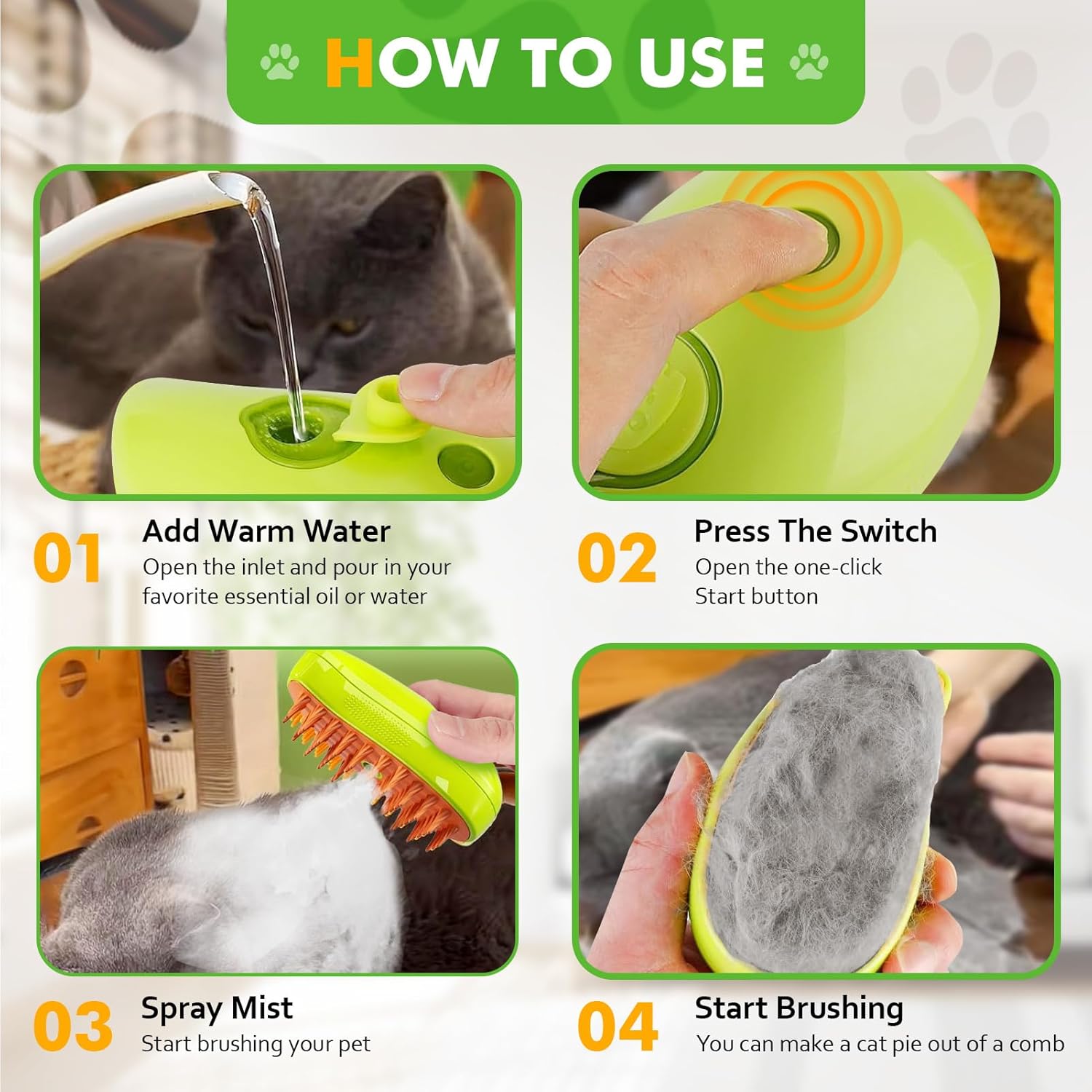 HOW TO USE

01 Add Warm Water
Open the inlet and pour in your favorite essential oil or water

02 Press The Switch
Open the one-click Start button

03 Spray Mist
Start brushing your pet

04 Start Brushing
You can make a cat pie out of a comb